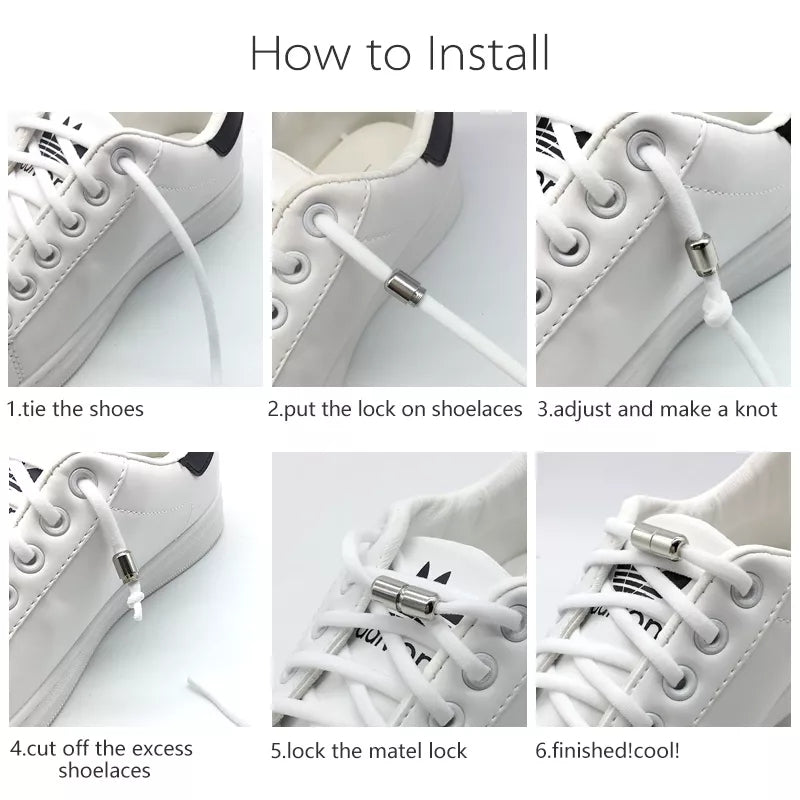 How to Install

1.tie the shoes

2.put the lock on shoelaces

3.adjust and make a knot

4.cut off the excess shoelaces

5.lock the matel lock

6.finished!cool!